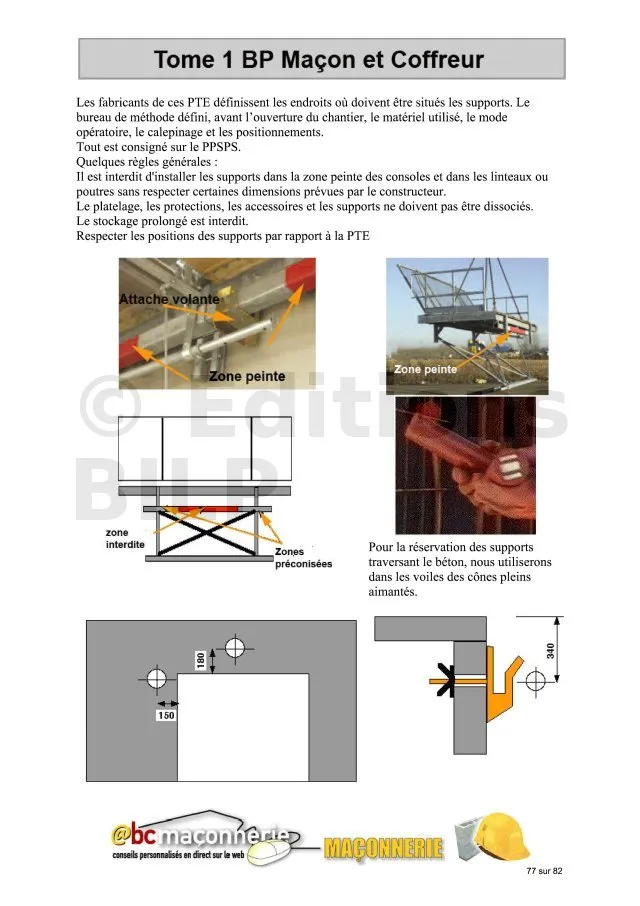 Tome 1 BP Maçon et Coffreur

Les fabricants de ces PTE définissent les endroits où doivent être situés les supports. Le bureau de méthode défini, avant l'ouverture du chantier, le matériel utilisé, le mode opératoire, le calepinage et les positionnements.
Tout est consigné sur le PPSPS.
Quelques règles générales :
Il est interdit d'installer les supports dans la zone peinte des consoles et dans les linteaux ou poutres sans respecter certaines dimensions prévues par le constructeur.
Le platelage, les protections, les accessoires et les supports ne doivent pas être dissociés.
Le stockage prolongé est interdit.
Respecter les positions des supports par rapport à la PTE

Attache volante
Zone peinte

Zone peinte

© Editions BLP

zone interdite
Zones préconisées

Pour la réservation des supports traversant le béton, nous utiliserons dans les voiles des cônes pleins aimantés.

180
150

340

@bc maçonnerie
conseils personnalisés en direct sur le web
MAÇONNERIE

77 sur 82